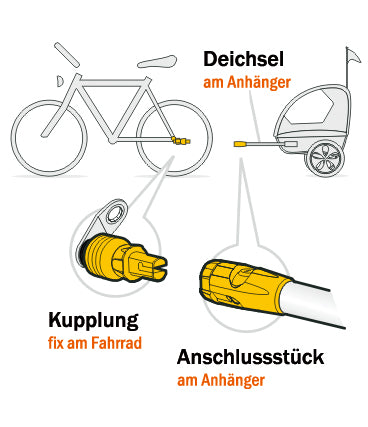 Deichsel
am Anhänger

Kupplung
fix am Fahrrad

Anschlussstück
am Anhänger